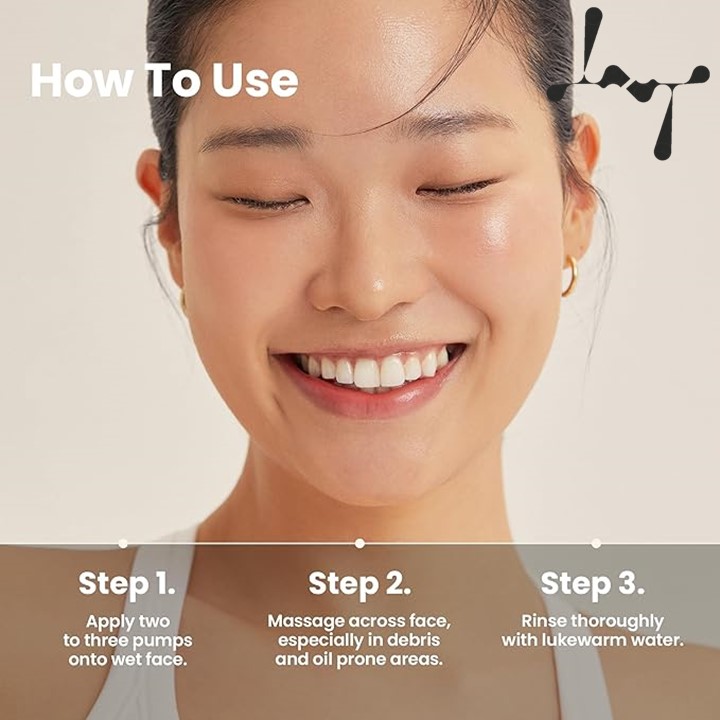 How To Use

Step 1.

Apply two to three pumps onto wet face.

Step 2.

Massage across face, especially in debris and oil prone areas.

Step 3.

Rinse thoroughly with lukewarm water.